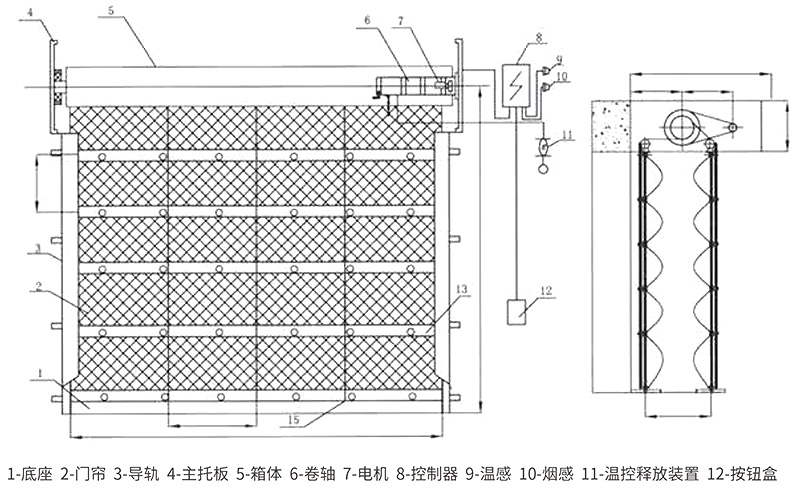 4 5 6 7 8 9 10 11 3 2 13 12 1 15

1-底座 2-门帘 3-导轨 4-主托板 5-箱体 6-卷轴 7-电机 8-控制器 9-温感 10-烟感 11-温控释放装置 12-按钮盒